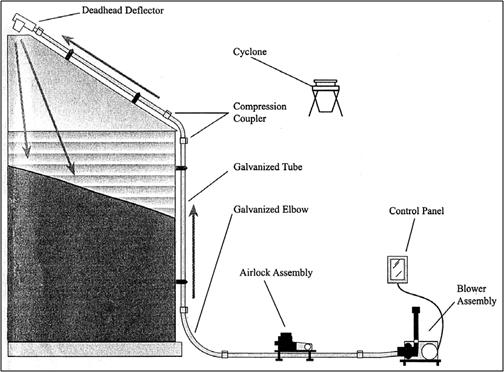 Deadhead Deflector

Cyclone

Compression Coupler

Galvanized Tube

Galvanized Elbow

Control Panel

Airlock Assembly

Blower Assembly